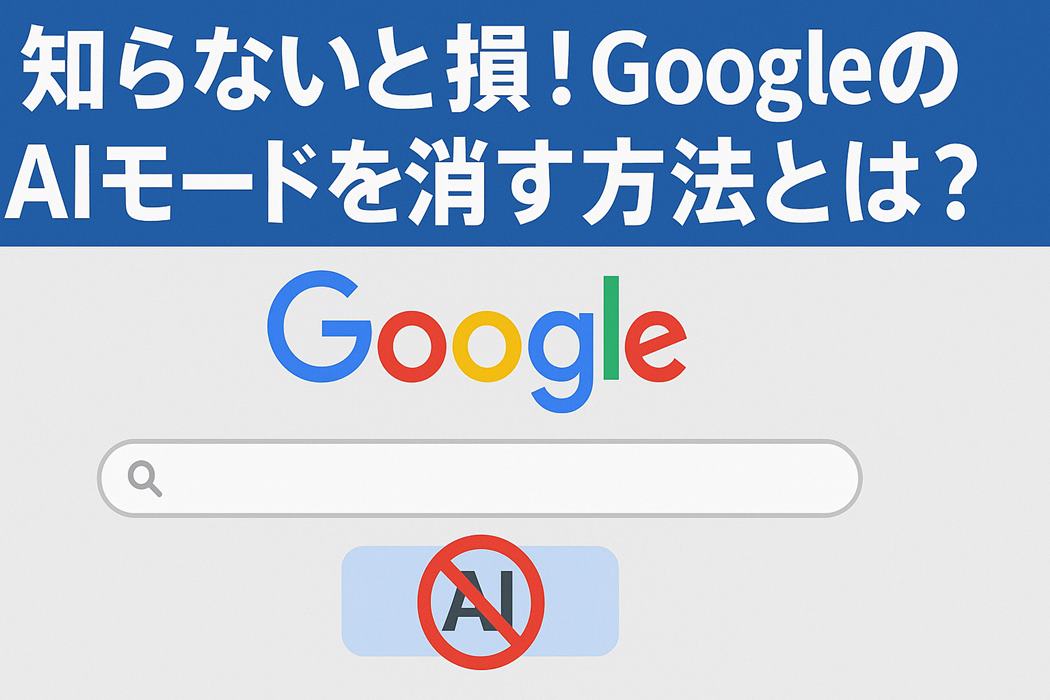 知らないと損！Googleの
AIモードを消す方法とは？

Google

AI